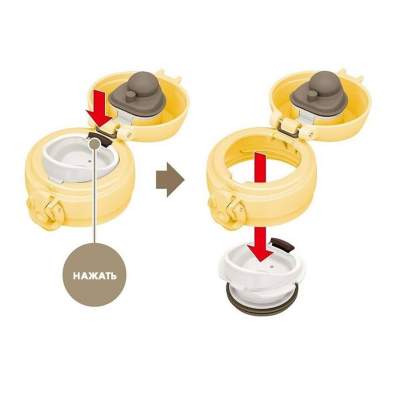 НАЖАТЬ